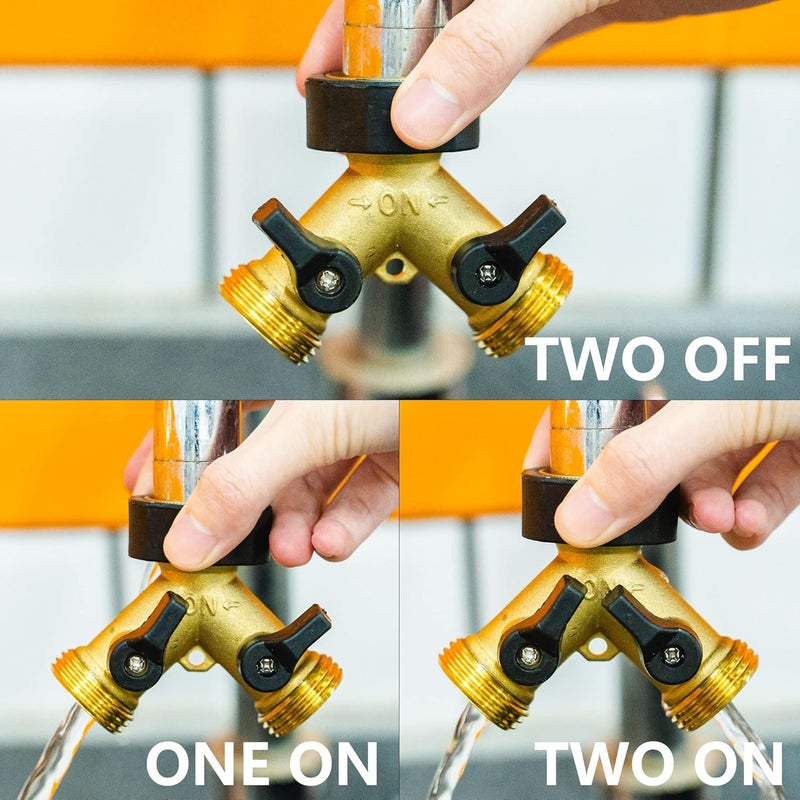 ON

TWO OFF

ON

ONE ON

ON

TWO ON